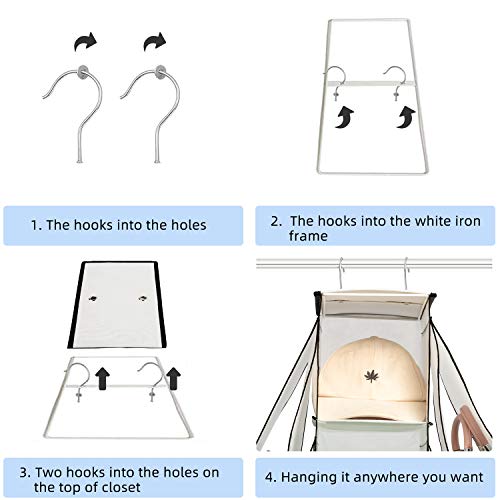 1. The hooks into the holes

2. The hooks into the white iron frame

3. Two hooks into the holes on the top of closet

4. Hanging it anywhere you want