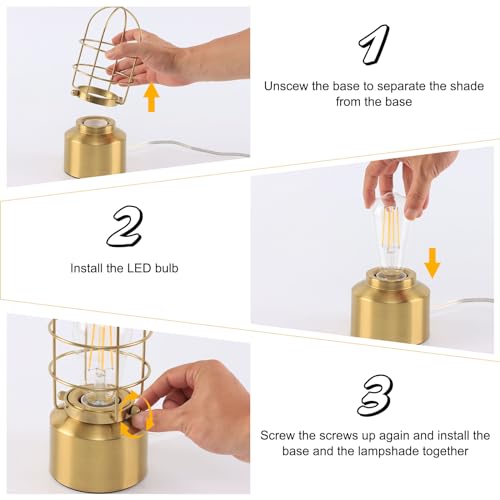 1

Unscew the base to separate the shade from the base

2

Install the LED bulb

3

Screw the screws up again and install the base and the lampshade together