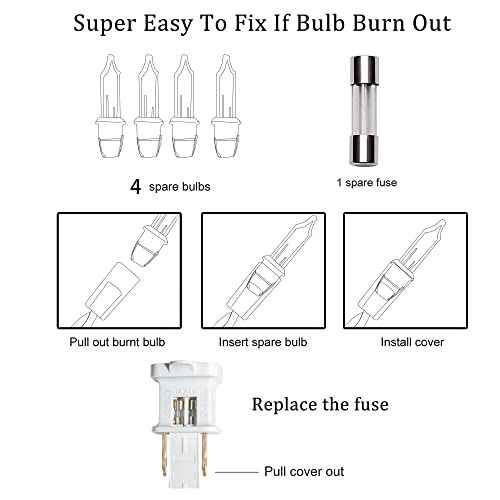 Super Easy To Fix If Bulb Burn Out

4 spare bulbs

1 spare fuse

Pull out burnt bulb

Insert spare bulb

Install cover

Replace the fuse

Pull cover out