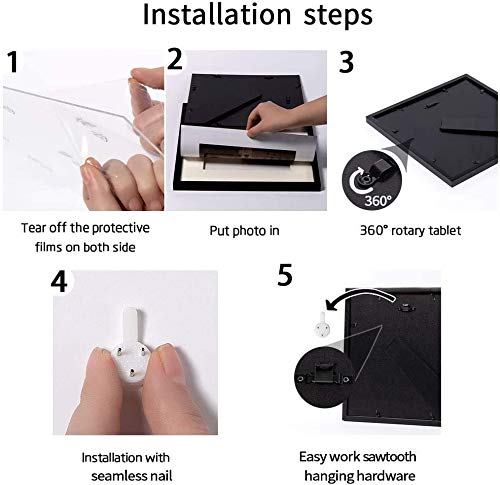 Installation steps

1

Tear off the protective films on both side

2

Put photo in

3

360°

360° rotary tablet

4

Installation with seamless nail

5

Easy work sawtooth hanging hardware