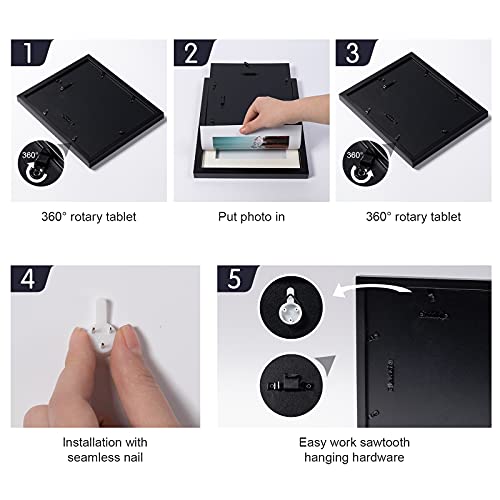 1

360°

360° rotary tablet

2

Put photo in

3

360°

360° rotary tablet

4

Installation with seamless nail

5

Easy work sawtooth hanging hardware