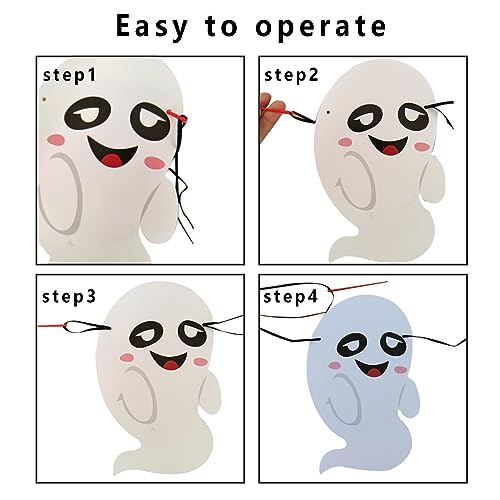 Easy to operate

step1

step2

step3

step4