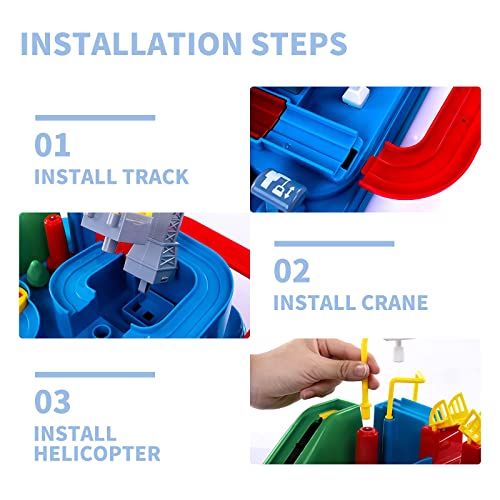 INSTALLATION STEPS

01
INSTALL TRACK

02
INSTALL CRANE

03
INSTALL HELICOPTER