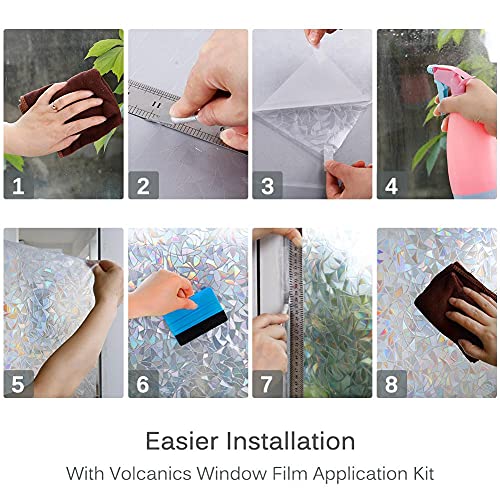 1

2

3

4

5

6

7

8

Easier Installation

With Volcanics Window Film Application Kit