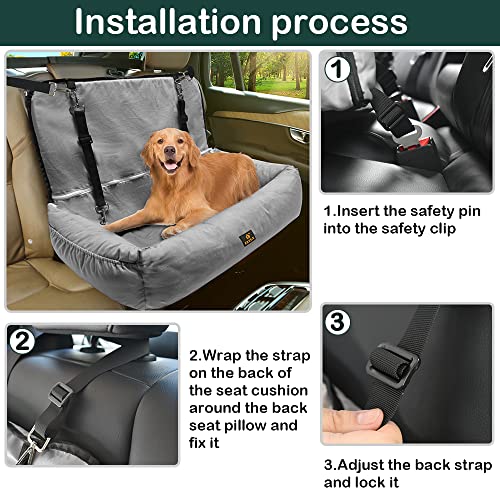 Installation process

1

1.Insert the safety pin into the safety clip

2

2.Wrap the strap on the back of the seat cushion around the back seat pillow and fix it

3

3.Adjust the back strap and lock it