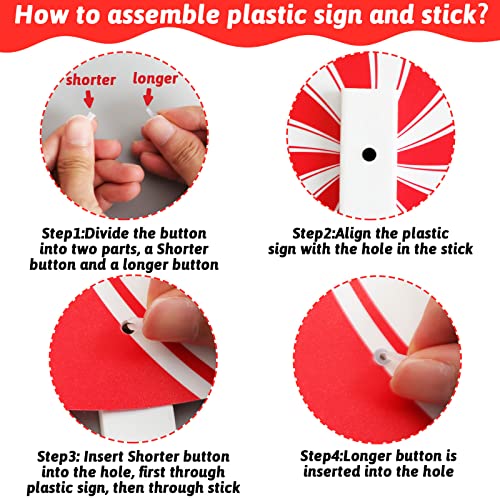 How to assemble plastic sign and stick?

shorter

longer

Step1:Divide the button into two parts, a Shorter button and a longer button

Step2:Align the plastic sign with the hole in the stick

Step3: Insert Shorter button into the hole, first through plastic sign, then through stick

Step4:Longer button is inserted into the hole