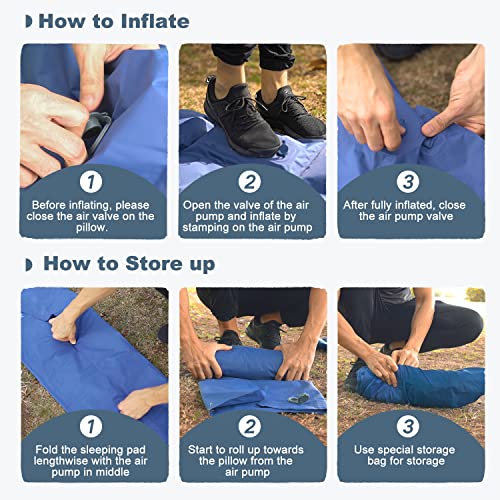 How to Inflate

1
Before inflating, please close the air valve on the pillow.

2
Open the valve of the air pump and inflate by stamping on the air pump

3
After fully inflated, close the air pump valve

How to Store up

1
Fold the sleeping pad lengthwise with the air pump in middle

2
Start to roll up towards the pillow from the air pump

3
Use special storage bag for storage