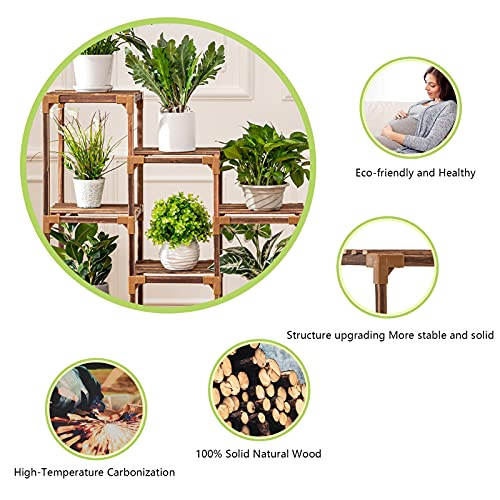 Eco-friendly and Healthy

Structure upgrading More stable and solid

100% Solid Natural Wood

High-Temperature Carbonization