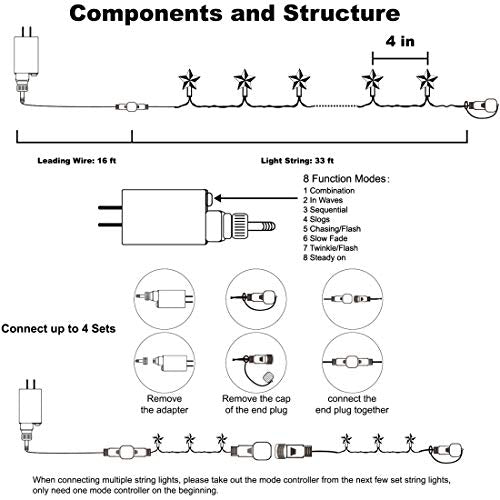 Components and Structure

4 in

Leading Wire: 16 ft

Light String: 33 ft

8 Function Modes:
1 Combination
2 In Waves
3 Sequential
4 Slogs
5 Chasing/Flash
6 Slow Fade
7 Twinkle/Flash
8 Steady on

Connect up to 4 Sets

Remove the adapter

Remove the cap of the end plug

connect the end plug together

When connecting multiple string lights, please take out the mode controller from the next few set string lights, only need one mode controller on the beginning.