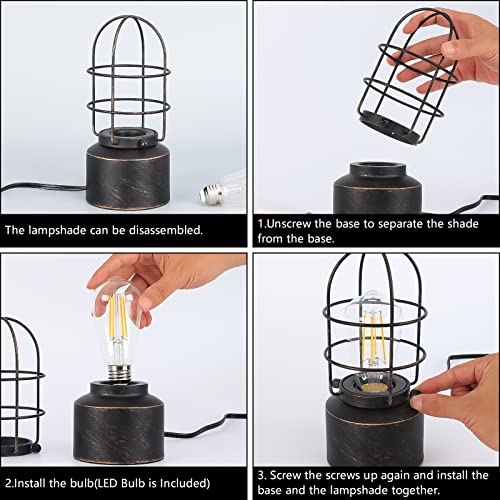 The lampshade can be disassembled.

1.Unscrew the base to separate the shade from the base.

2.Install the bulb(LED Bulb is Included)

3. Screw the screws up again and install the base and the lampshade together.