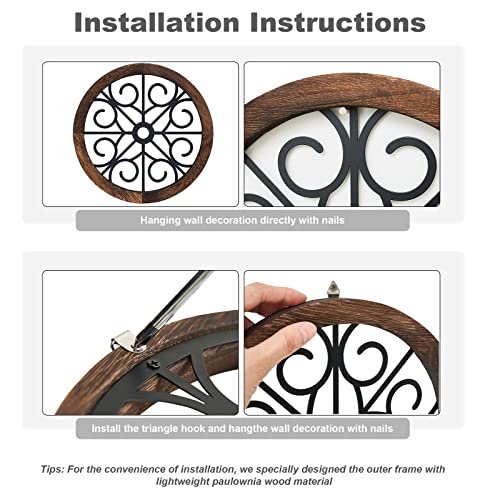 Installation Instructions

Hanging wall decoration directly with nails

Install the triangle hook and hangthe wall decoration with nails

Tips: For the convenience of installation, we specially designed the outer frame with lightweight paulownia wood material