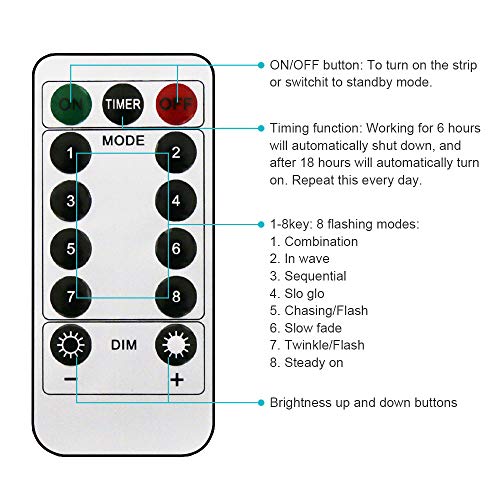 ON TIMER OFF

MODE

1 2

3 4

5 6

7 8

DIM

− +

ON/OFF button: To turn on the strip or switchit to standby mode.

Timing function: Working for 6 hours will automatically shut down, and after 18 hours will automatically turn on. Repeat this every day.

1-8key: 8 flashing modes:
1. Combination
2. In wave
3. Sequential
4. Slo glo
5. Chasing/Flash
6. Slow fade
7. Twinkle/Flash
8. Steady on

Brightness up and down buttons