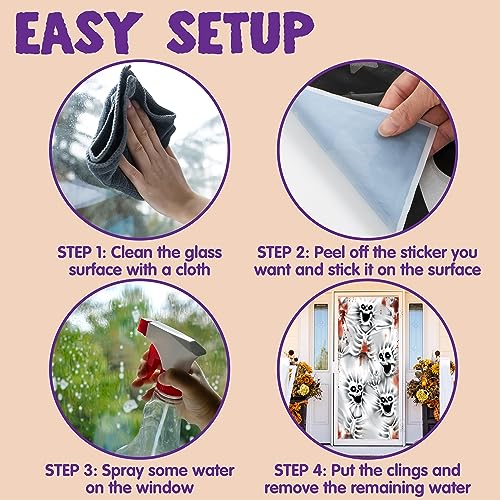 EASY SETUP

STEP 1: Clean the glass surface with a cloth

STEP 2: Peel off the sticker you want and stick it on the surface

STEP 3: Spray some water on the window

STEP 4: Put the clings and remove the remaining water