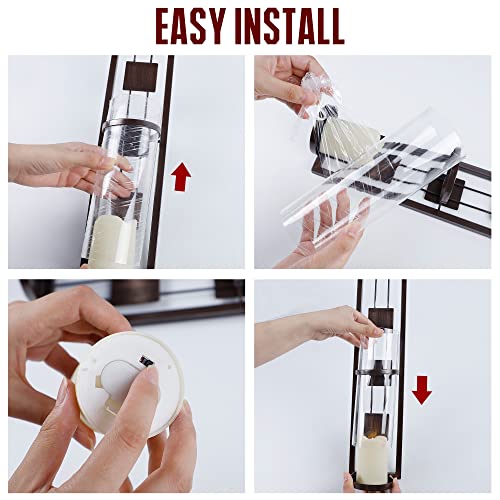 EASY INSTALL