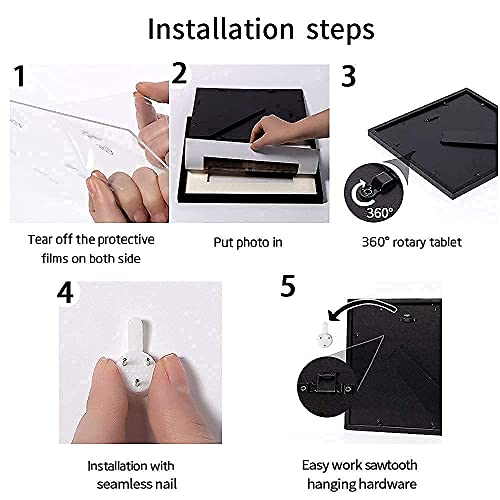 Installation steps

1

Tear off the protective films on both side

2

Put photo in

3

360°

360° rotary tablet

4

Installation with seamless nail

5

Easy work sawtooth hanging hardware