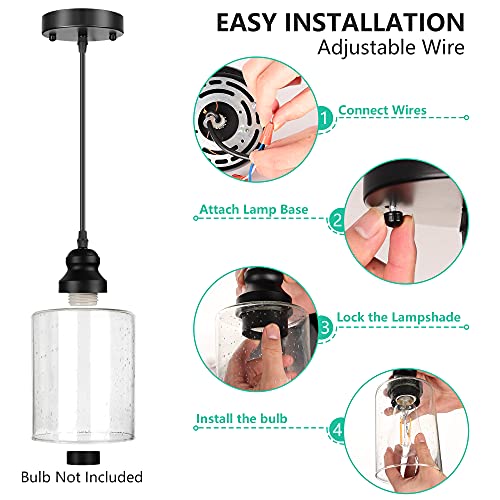 EASY INSTALLATION
Adjustable Wire

1 Connect Wires

Attach Lamp Base 2

3 Lock the Lampshade

Install the bulb 4

Bulb Not Included