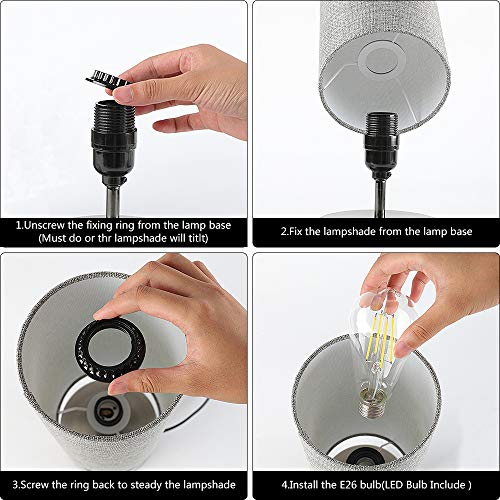 1.Unscrew the fixing ring from the lamp base
(Must do or thr lampshade will titlt)

2.Fix the lampshade from the lamp base

3.Screw the ring back to steady the lampshade

4.Install the E26 bulb(LED Bulb Include )