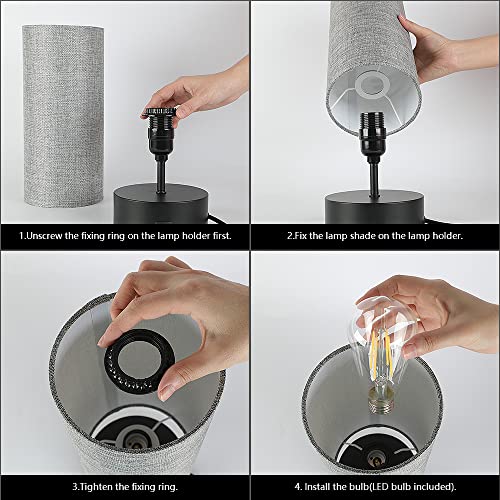 1.Unscrew the fixing ring on the lamp holder first.

2.Fix the lamp shade on the lamp holder.

3.Tighten the fixing ring.

4. Install the bulb(LED bulb included).