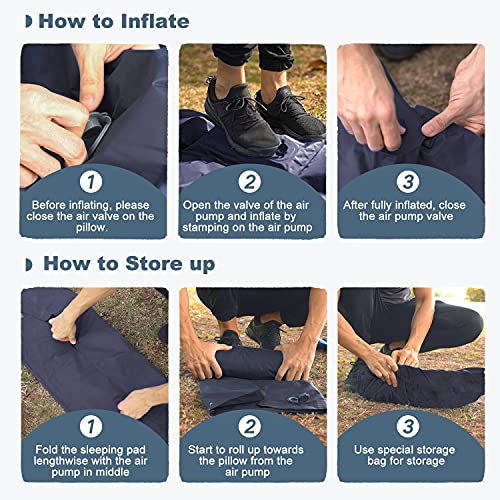 How to Inflate

1
Before inflating, please close the air valve on the pillow.

2
Open the valve of the air pump and inflate by stamping on the air pump

3
After fully inflated, close the air pump valve

How to Store up

1
Fold the sleeping pad lengthwise with the air pump in middle

2
Start to roll up towards the pillow from the air pump

3
Use special storage bag for storage