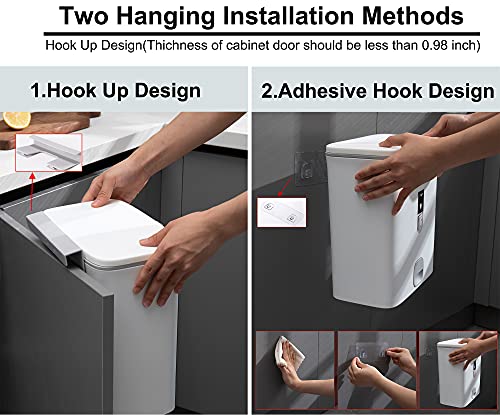 Two Hanging Installation Methods

Hook Up Design(Thichness of cabinet door should be less than 0.98 inch)

1.Hook Up Design

2.Adhesive Hook Design