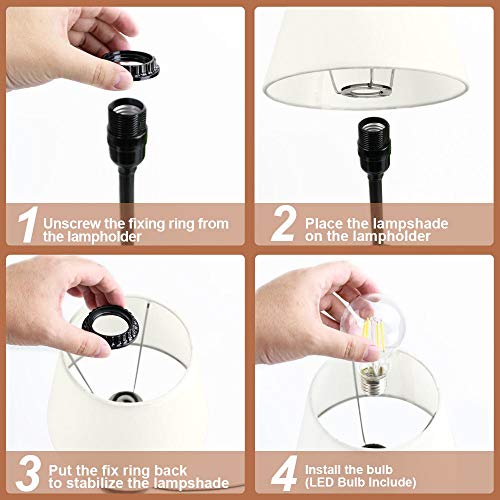 1 Unscrew the fixing ring from the lampholder

2 Place the lampshade on the lampholder

3 Put the fix ring back to stabilize the lampshade

4 Install the bulb (LED Bulb Include)