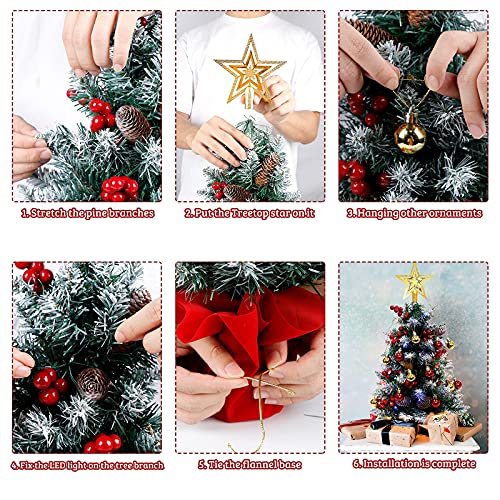 1. Stretch the pine branches

2. Put the Treetop star on it

3. Hanging other ornaments

4. Fix the LED light on the tree branch

5. Tie the flannel base

6. Installation is complete