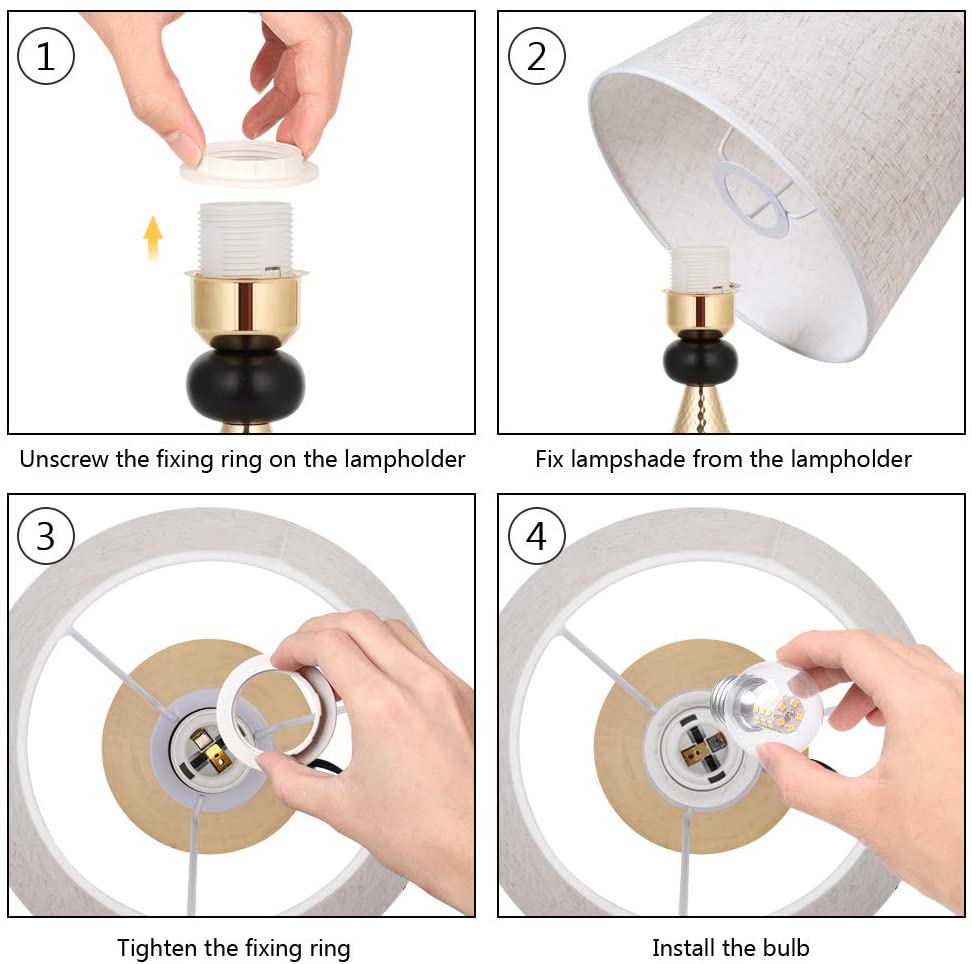 1

Unscrew the fixing ring on the lampholder

2

Fix lampshade from the lampholder

3

Tighten the fixing ring

4

Install the bulb