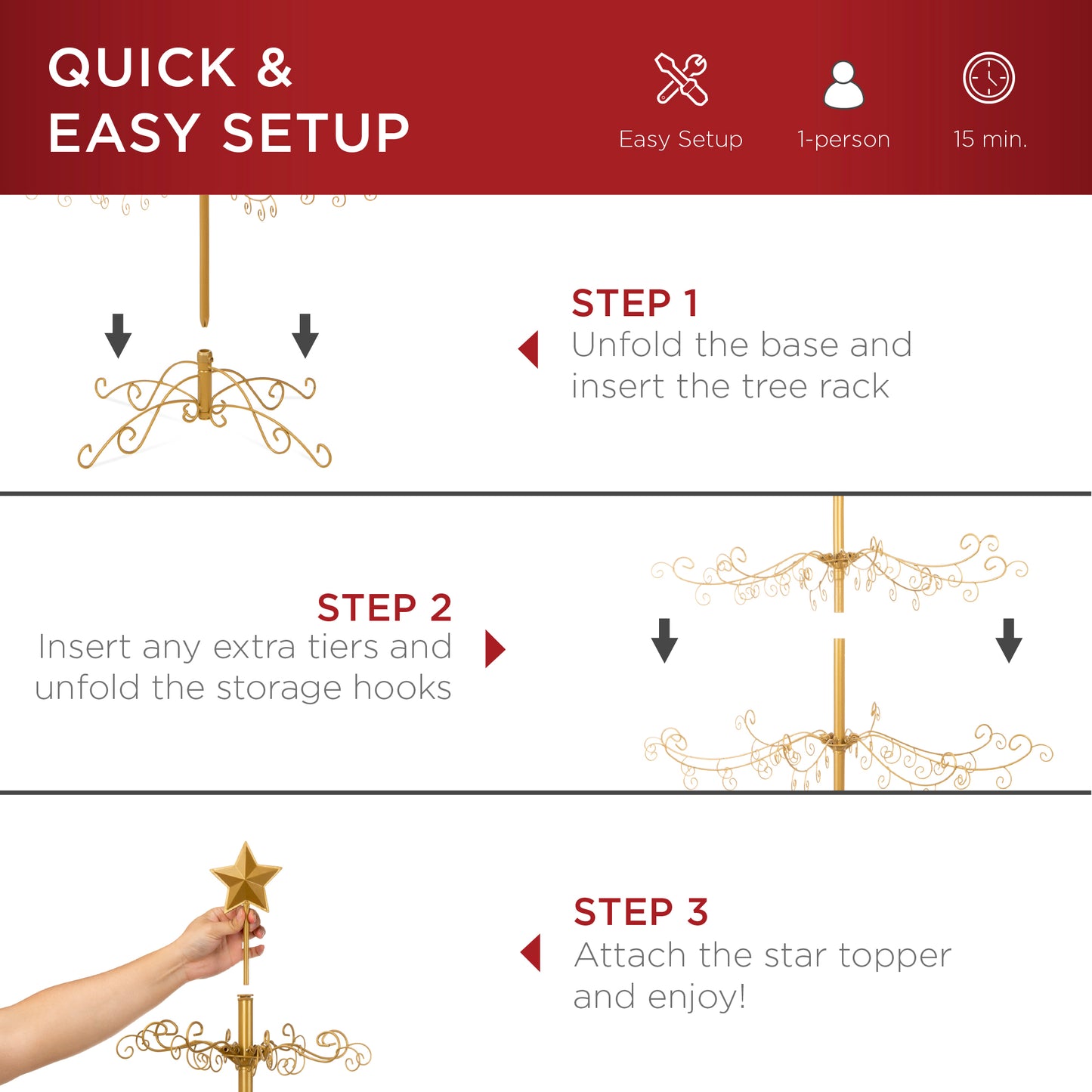 QUICK &
EASY SETUP

Easy Setup

1-person

15 min.

STEP 1
Unfold the base and insert the tree rack

STEP 2
Insert any extra tiers and unfold the storage hooks

STEP 3
Attach the star topper and enjoy!