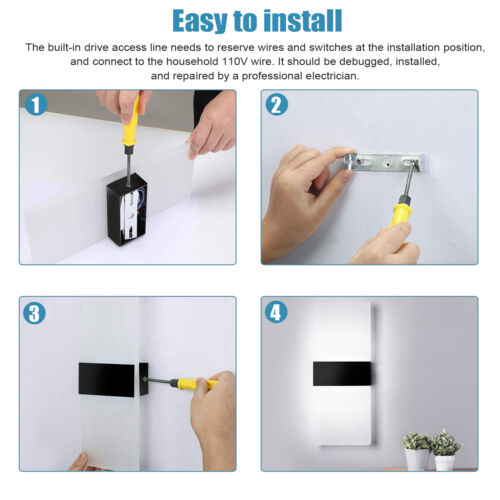 Easy to install

The built-in drive access line needs to reserve wires and switches at the installation position, and connect to the household 110V wire. It should be debugged, installed, and repaired by a professional electrician.

1

2

3

4