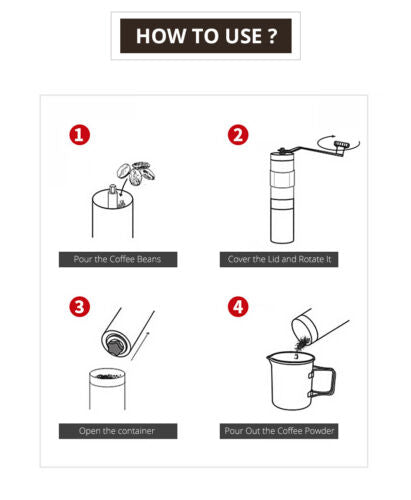 HOW TO USE ?

1

Pour the Coffee Beans

2

Cover the Lid and Rotate It

3

Open the container

4

Pour Out the Coffee Powder