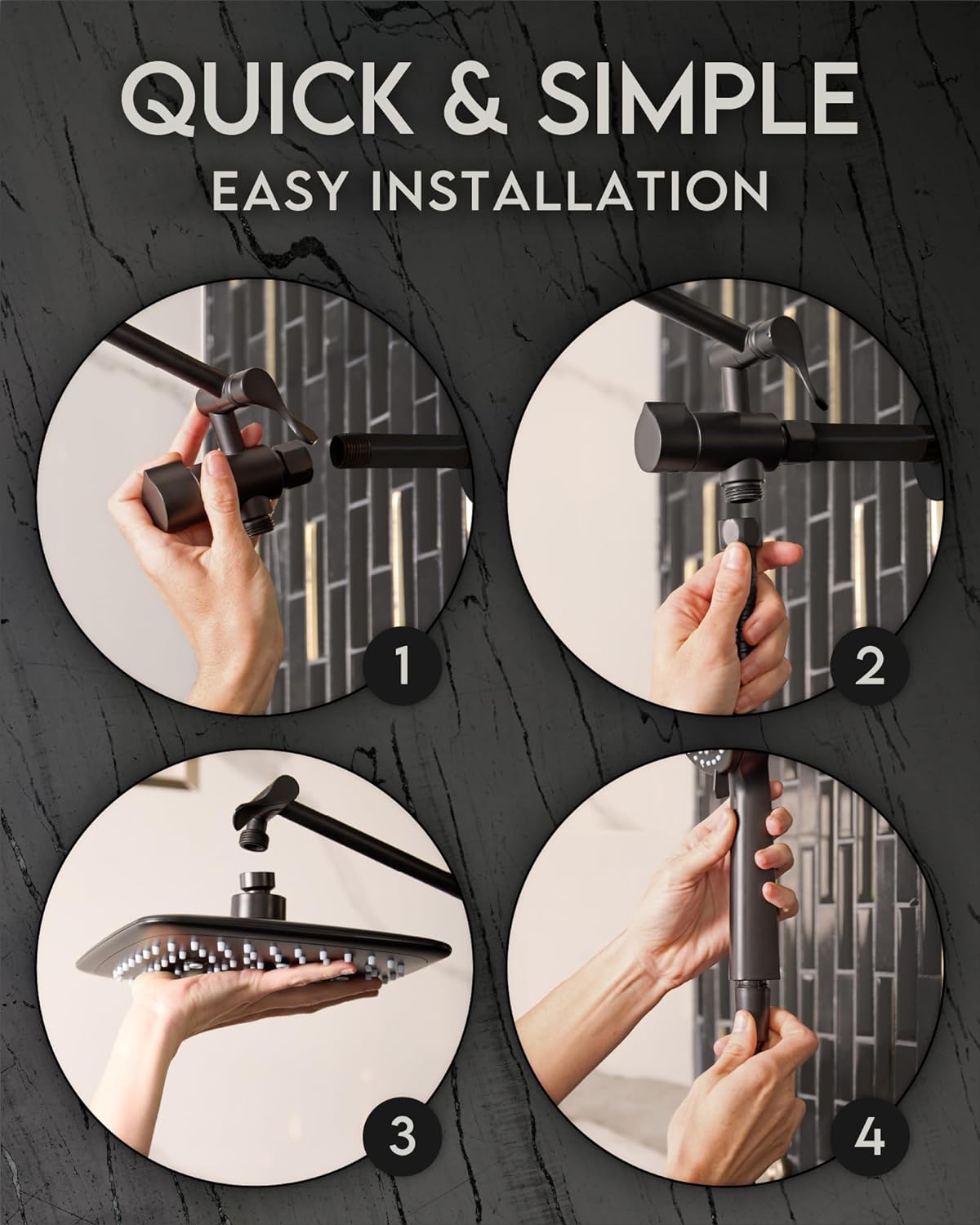 QUICK & SIMPLE
EASY INSTALLATION

1

2

3

4