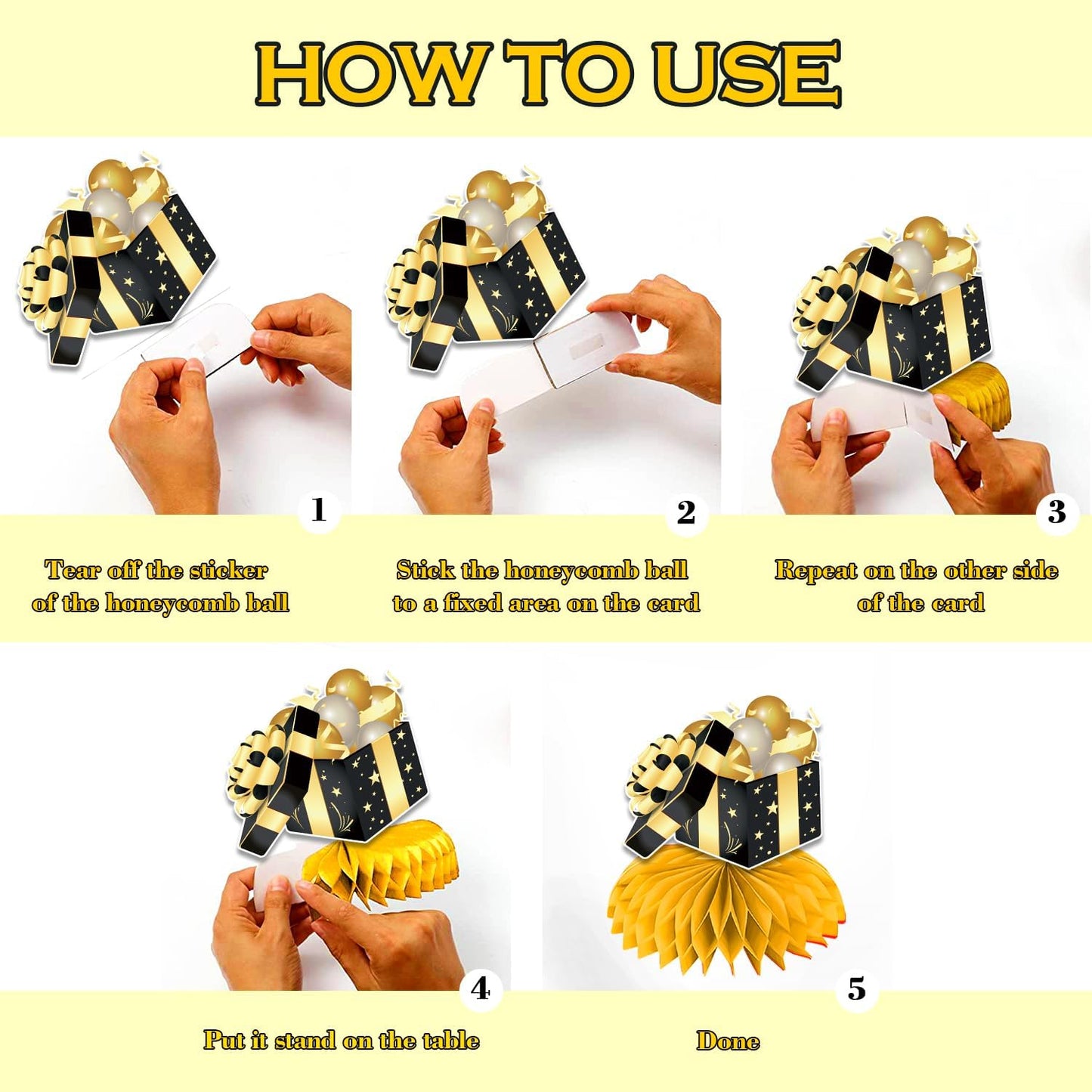 HOW TO USE

1

Tear off the sticker of the honeycomb ball

2

Stick the honeycomb ball to a fixed area on the card

3

Repeat on the other side of the card

4

Put it stand on the table

5

Done