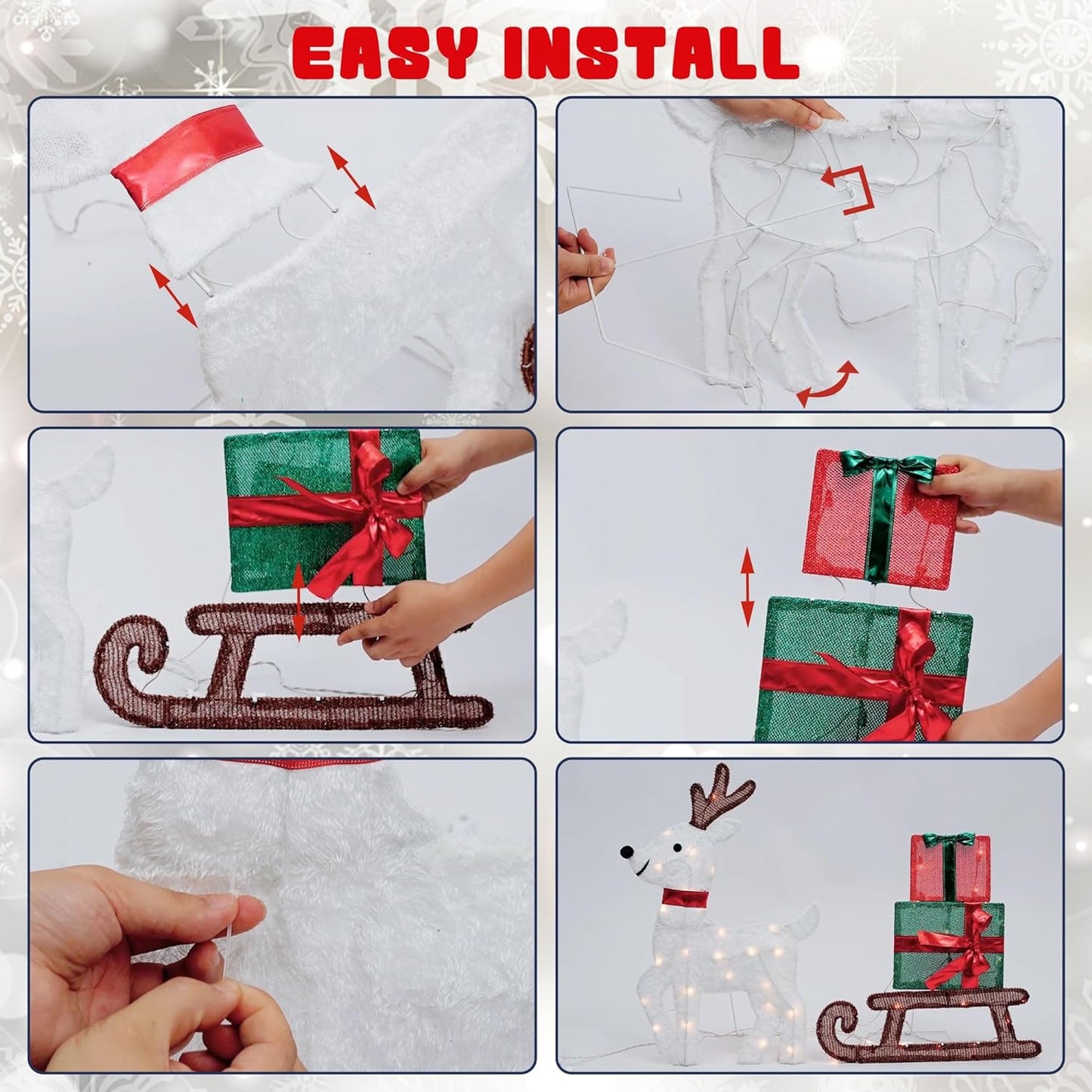 EASY INSTALL