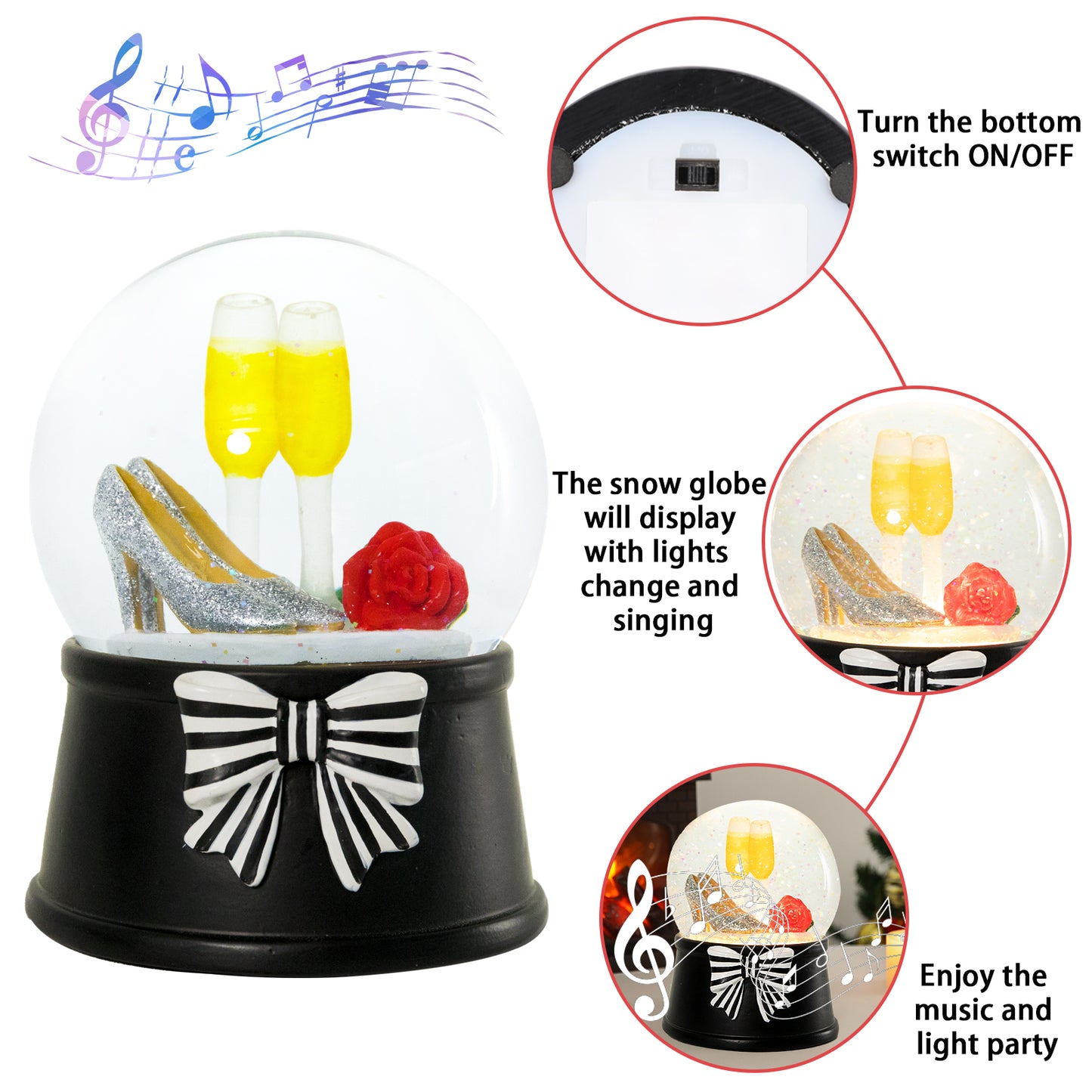 Turn the bottom switch ON/OFF

The snow globe will display with lights change and singing

Enjoy the music and light party