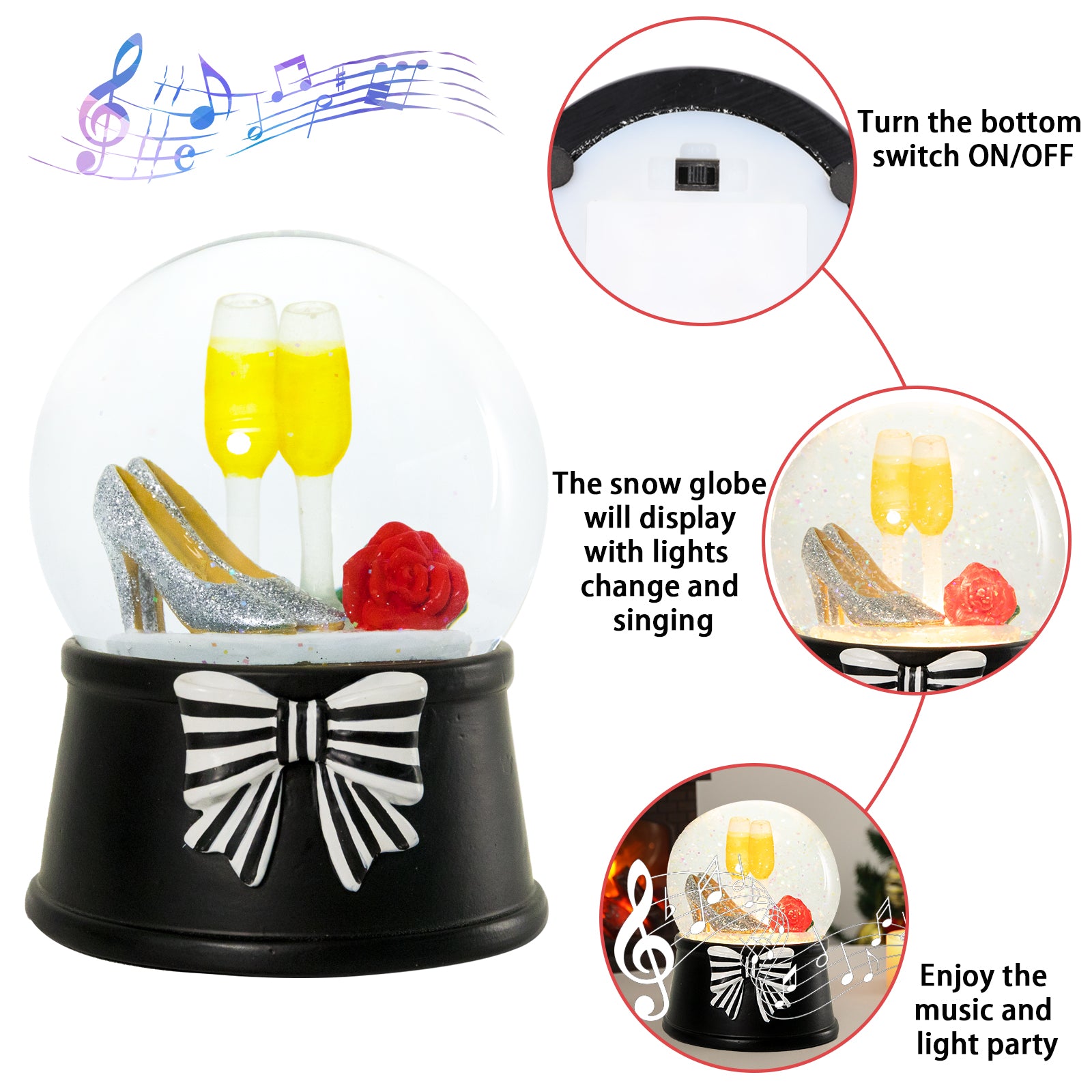 Turn the bottom switch ON/OFF

The snow globe will display with lights change and singing

Enjoy the music and light party