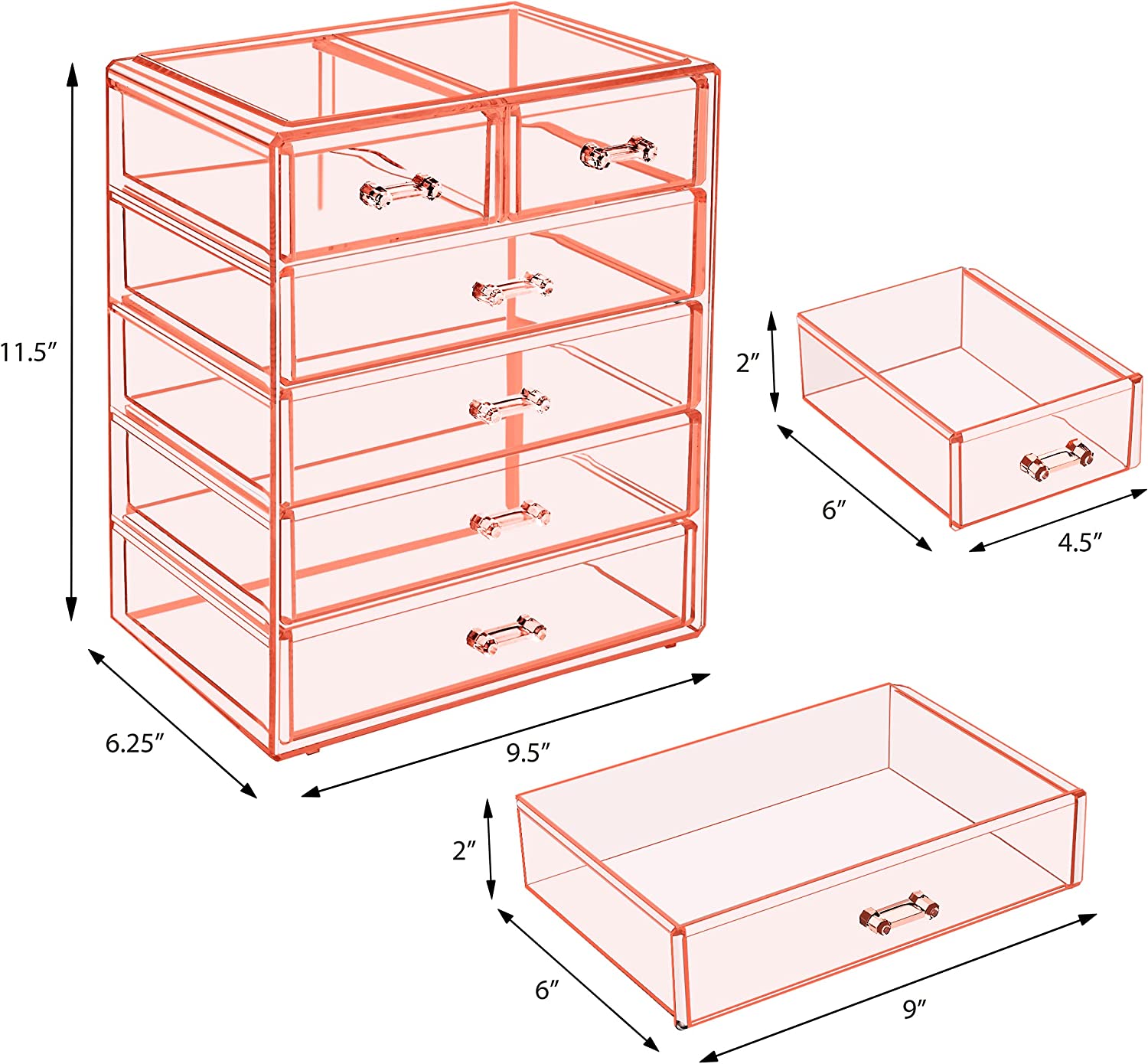 11.5″

6.25″

9.5″

2″

6″

4.5″

2″

6″

9″