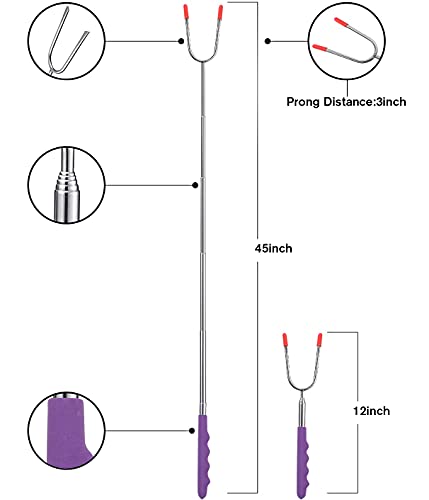 Prong Distance:3inch

45inch

12inch