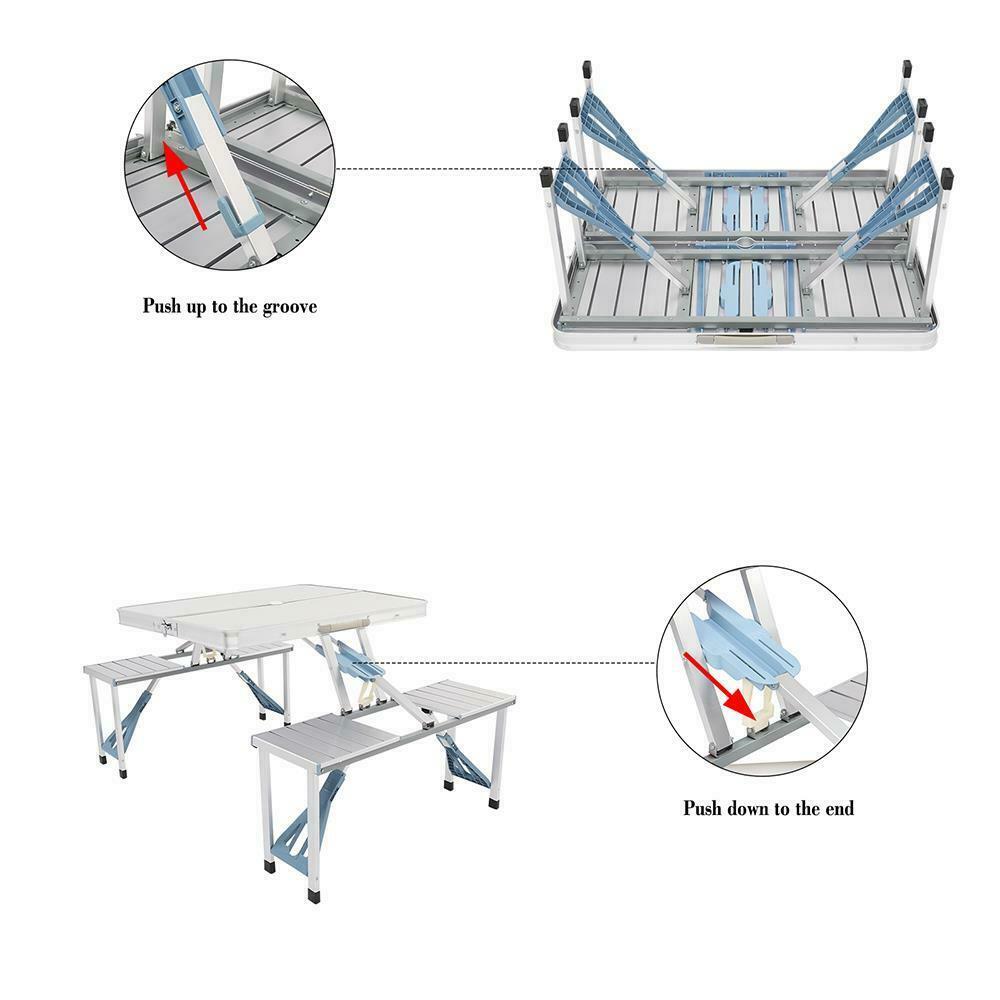 Push up to the groove

Push down to the end