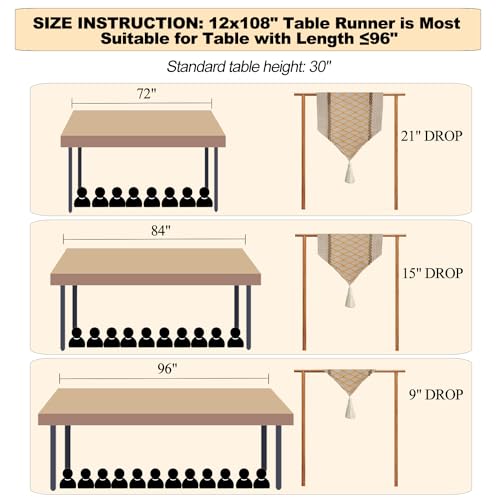 SIZE INSTRUCTION: 12x108" Table Runner is Most Suitable for Table with Length ≤96"

Standard table height: 30"

72"

21" DROP

84"

15" DROP

96"

9" DROP