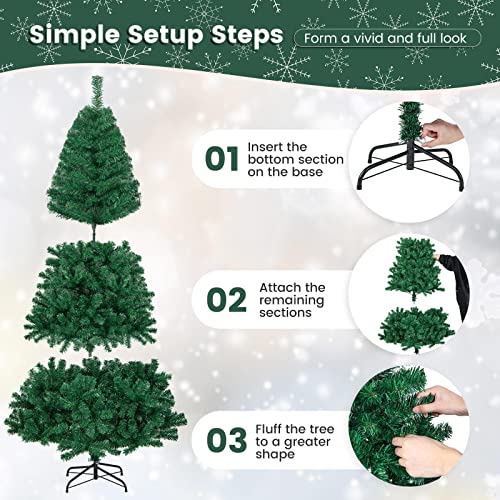 Simple Setup Steps

Form a vivid and full look

01 Insert the bottom section on the base

02 Attach the remaining sections

03 Fluff the tree to a greater shape