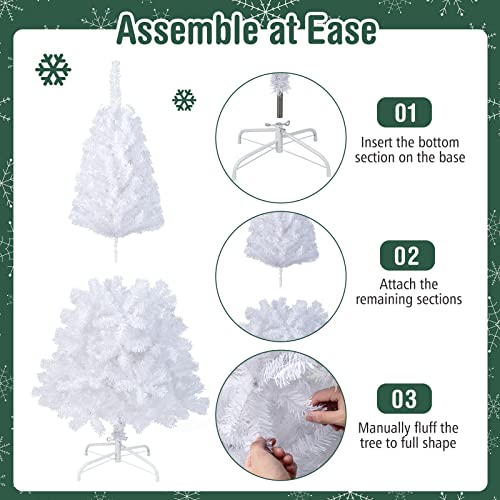 Assemble at Ease

01

Insert the bottom section on the base

02

Attach the remaining sections

03

Manually fluff the tree to full shape