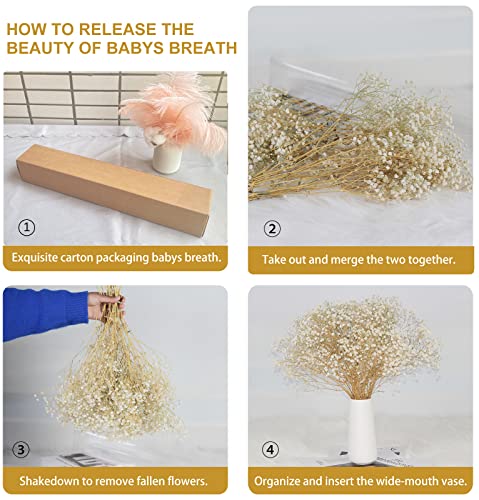 HOW TO RELEASE THE BEAUTY OF BABYS BREATH

①

Exquisite carton packaging babys breath.

②

Take out and merge the two together.

③

Shakedown to remove fallen flowers.

④

Organize and insert the wide-mouth vase.