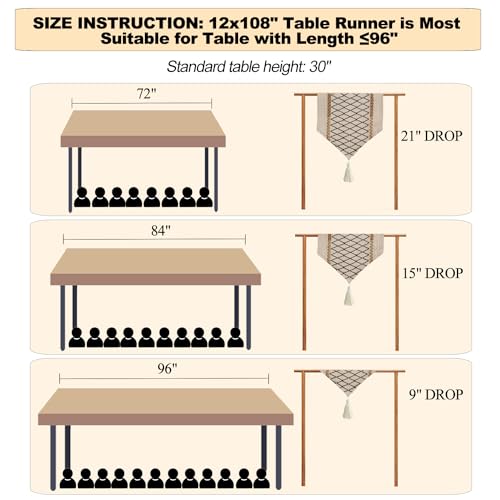 SIZE INSTRUCTION: 12x108" Table Runner is Most Suitable for Table with Length ≤96"

Standard table height: 30"

72"

21" DROP

84"

15" DROP

96"

9" DROP