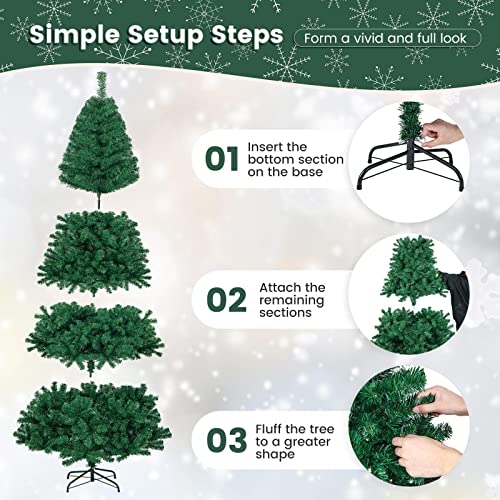 Simple Setup Steps

Form a vivid and full look

01 Insert the bottom section on the base

02 Attach the remaining sections

03 Fluff the tree to a greater shape