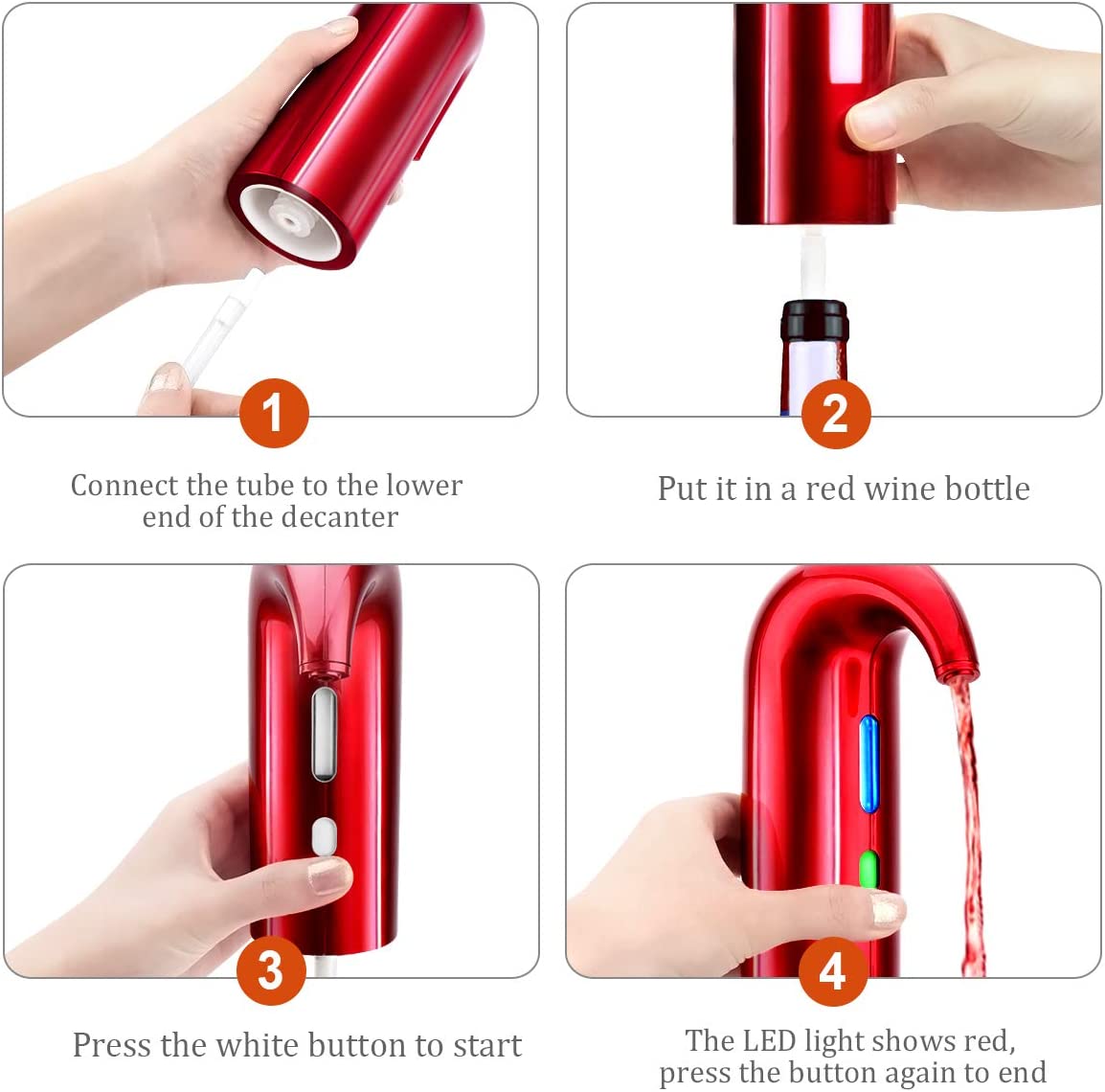 1

Connect the tube to the lower end of the decanter

2

Put it in a red wine bottle

3

Press the white button to start

4

The LED light shows red, press the button again to end