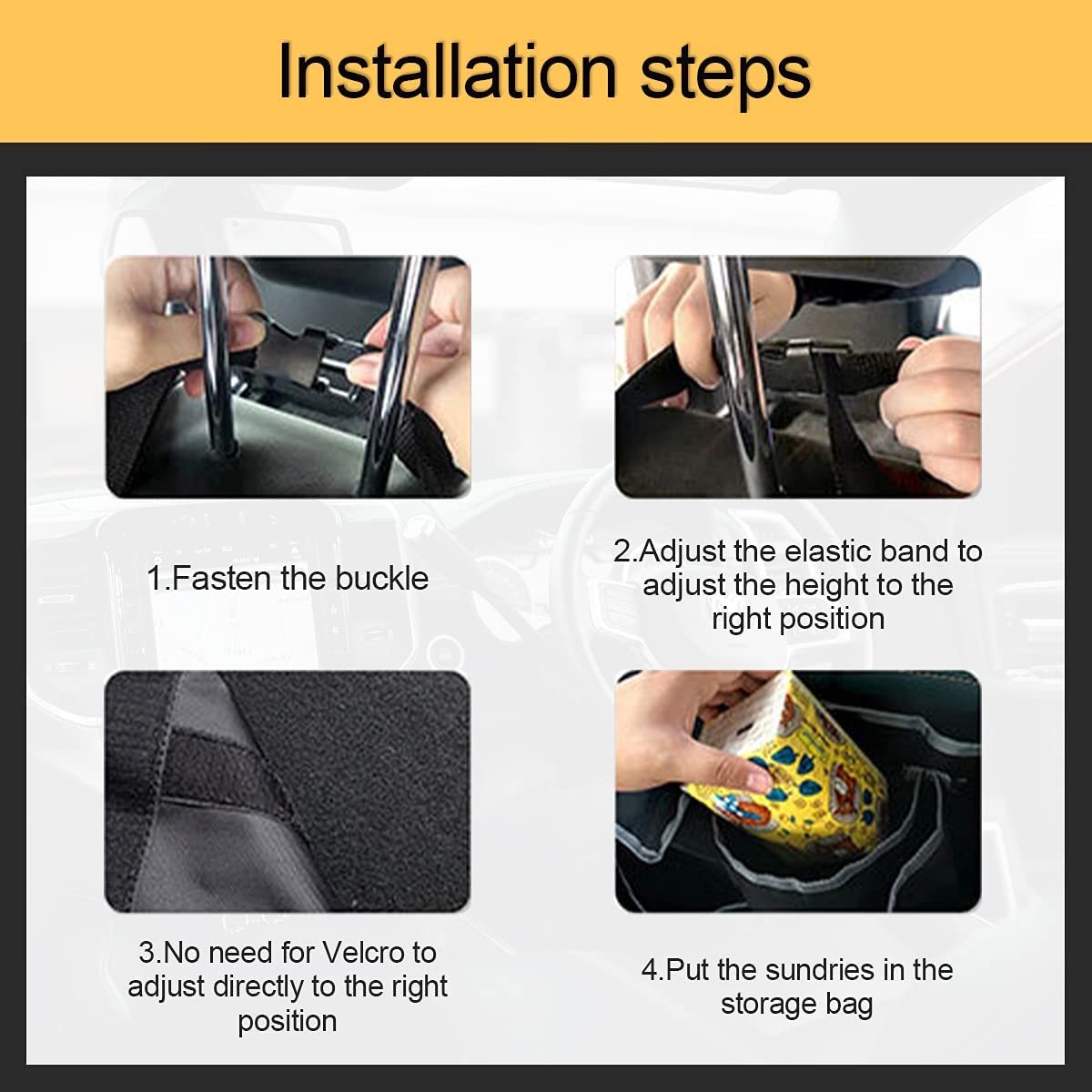 Installation steps

1.Fasten the buckle

2.Adjust the elastic band to adjust the height to the right position

3.No need for Velcro to adjust directly to the right position

4.Put the sundries in the storage bag