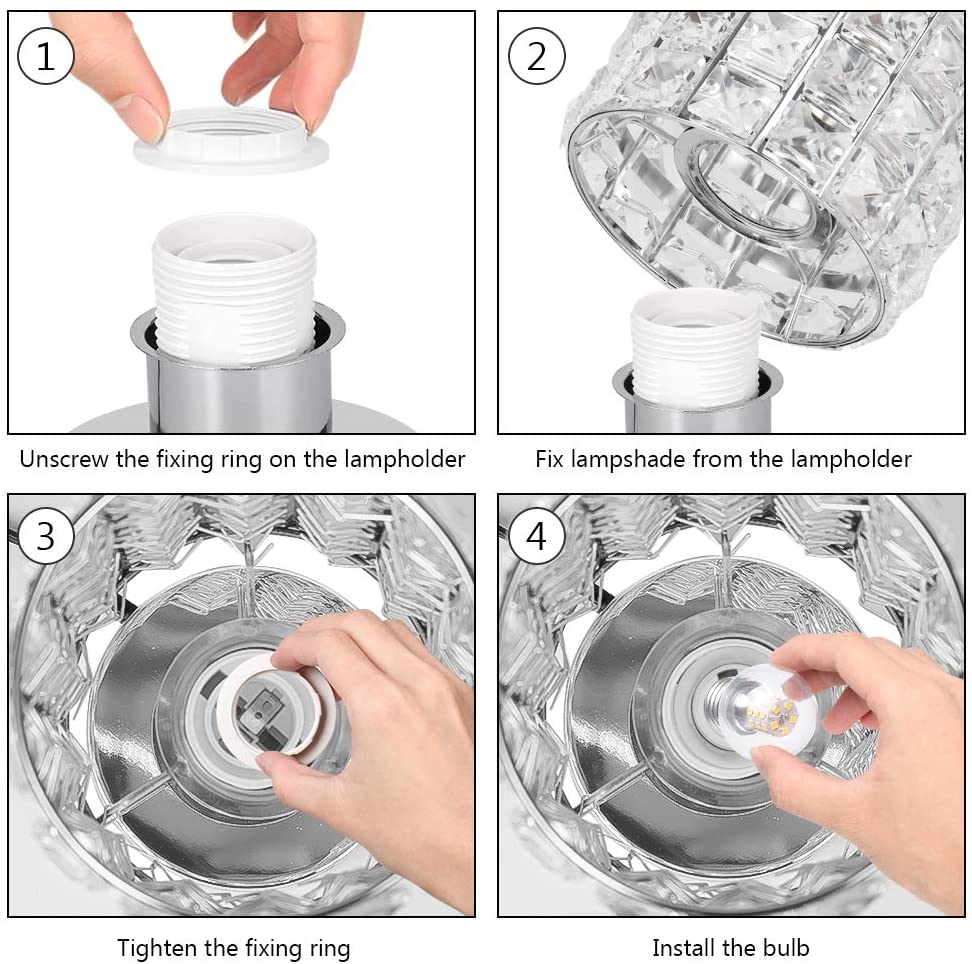 1

Unscrew the fixing ring on the lampholder

2

Fix lampshade from the lampholder

3

Tighten the fixing ring

4

Install the bulb