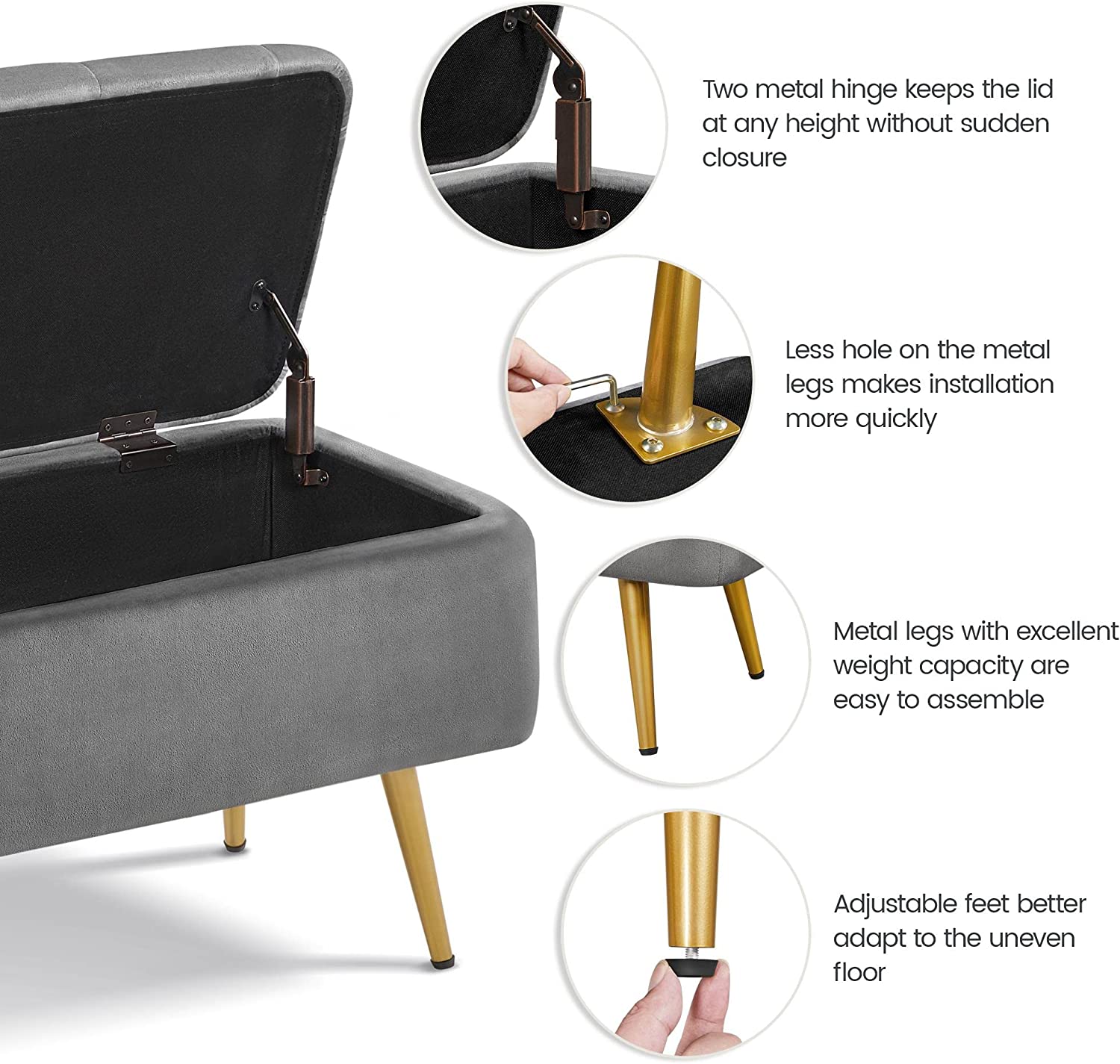 Two metal hinge keeps the lid at any height without sudden closure

Less hole on the metal legs makes installation more quickly

Metal legs with excellent weight capacity are easy to assemble

Adjustable feet better adapt to the uneven floor