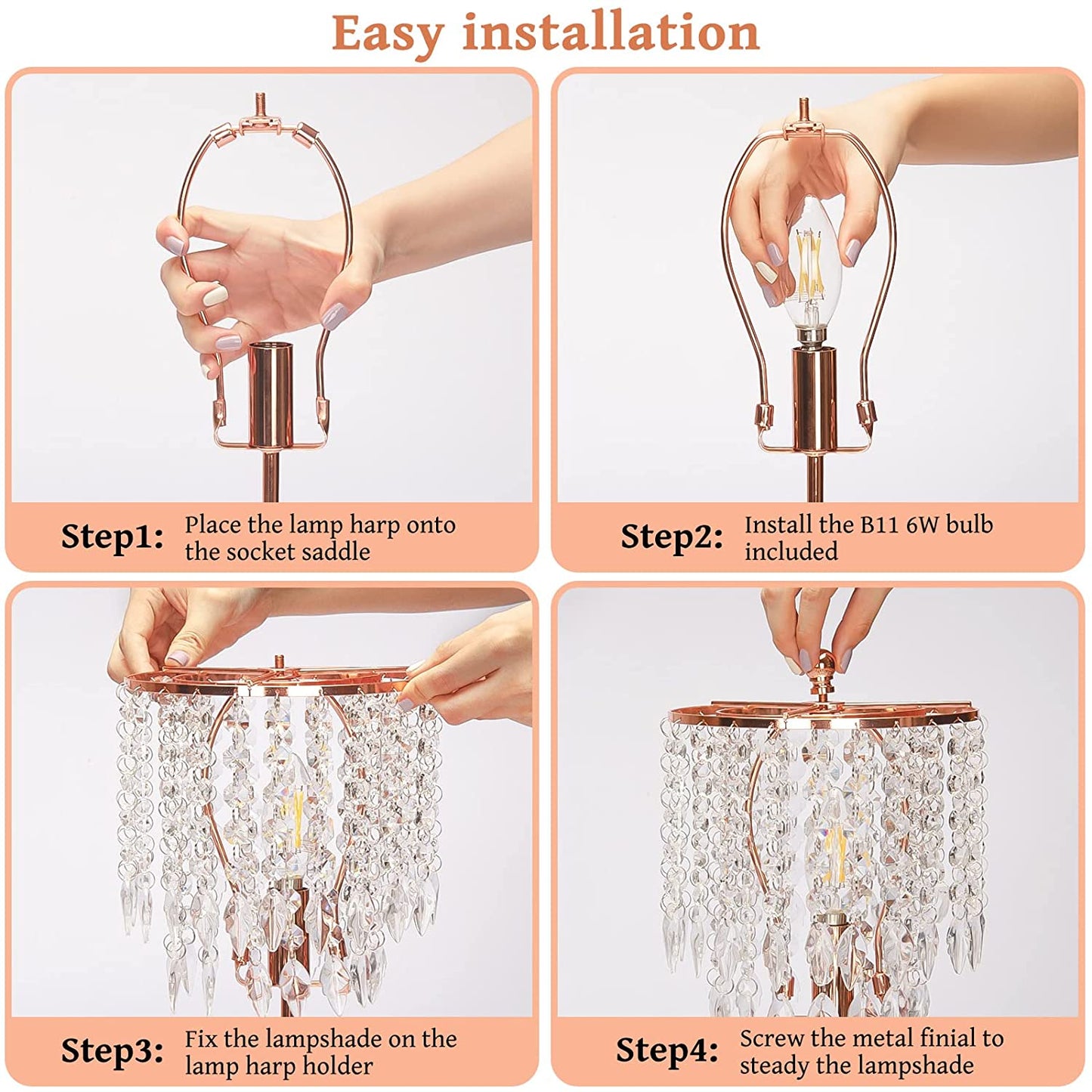 Easy installation

Step1: Place the lamp harp onto the socket saddle

Step2: Install the B11 6W bulb included

Step3: Fix the lampshade on the lamp harp holder

Step4: Screw the metal finial to steady the lampshade