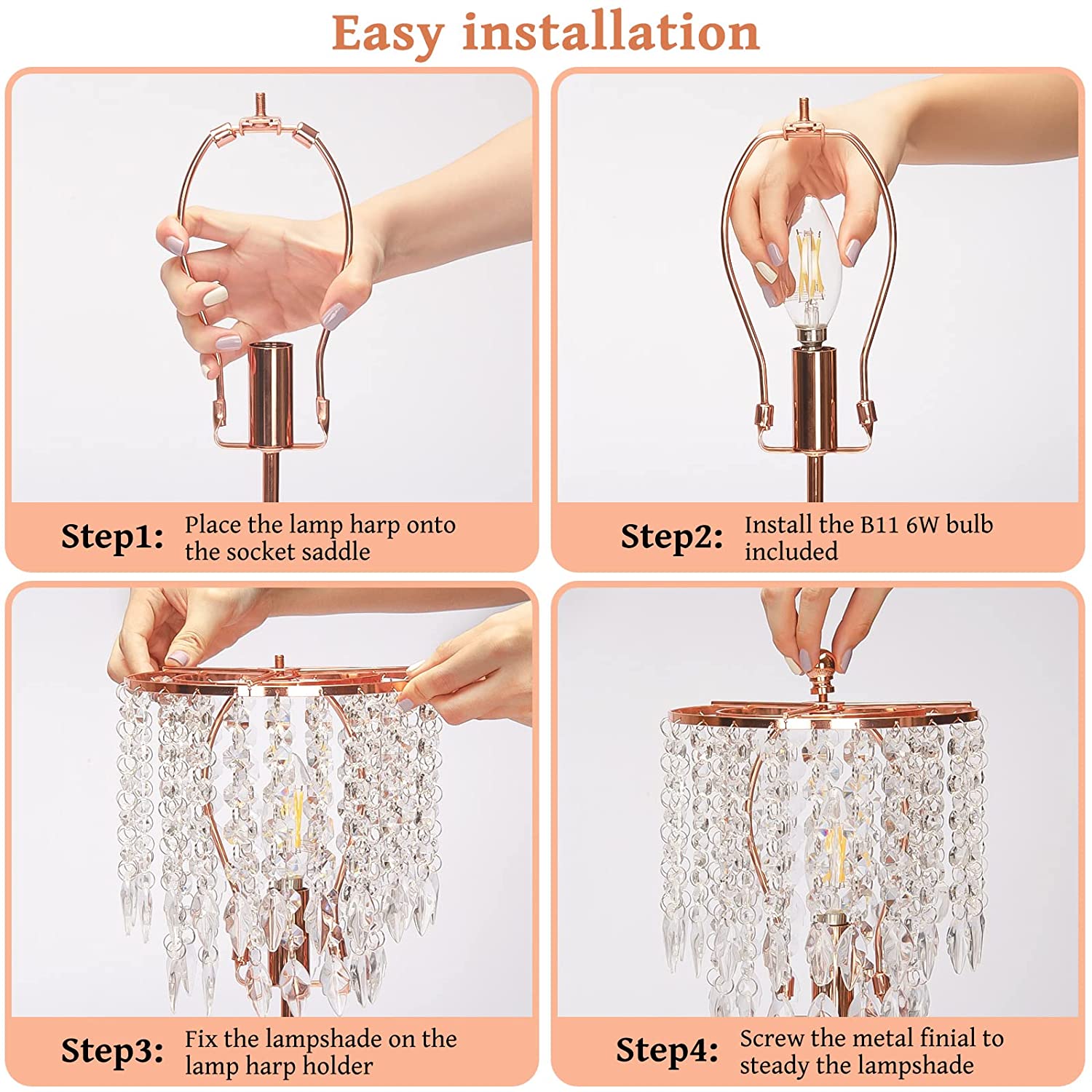 Easy installation

Step1: Place the lamp harp onto the socket saddle

Step2: Install the B11 6W bulb included

Step3: Fix the lampshade on the lamp harp holder

Step4: Screw the metal finial to steady the lampshade